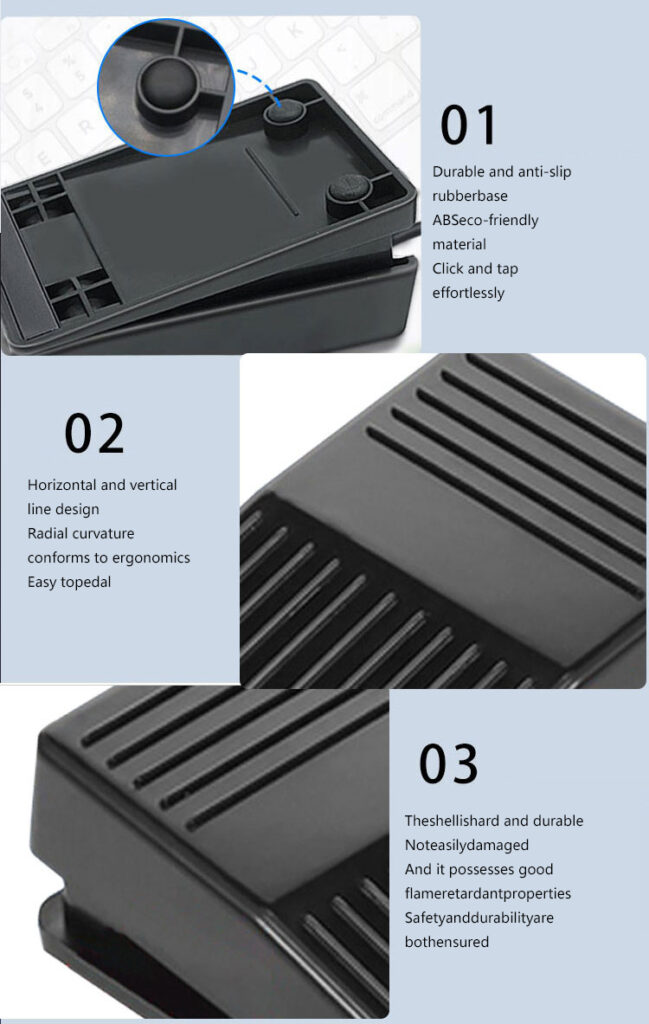 01

Durable and anti-slip rubberbase
ABSeco-friendly material
Click and tap effortlessly

02

Horizontal and vertical line design
Radial curvature conforms to ergonomics
Easy topedal

03

Theshellishard and durable
Noteasilydamaged
And it possesses good flameretardantproperties
Safetyanddurabilityare bothensured