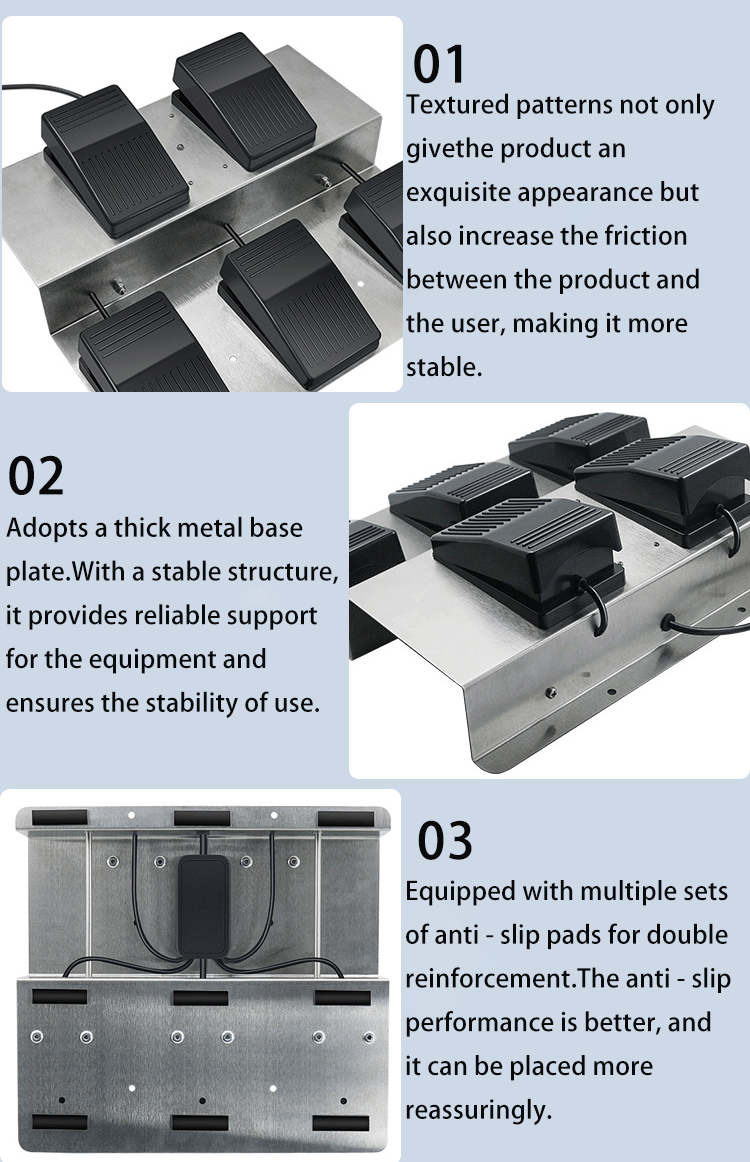 01
Textured patterns not only givethe product an exquisite appearance but also increase the friction between the product and the user, making it more stable.

02
Adopts a thick metal base plate.With a stable structure, it provides reliable support for the equipment and ensures the stability of use.

03
Equipped with multiple sets of anti - slip pads for double reinforcement.The anti - slip performance is better, and it can be placed more reassuringly.