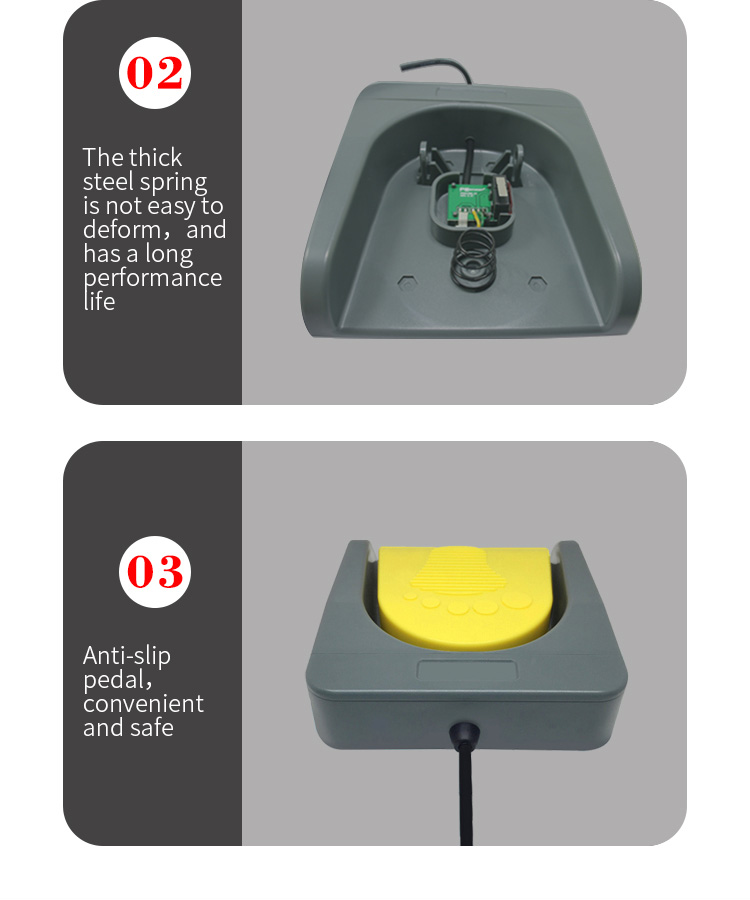 02

The thick steel spring is not easy to deform，and has a long performance life

03

Anti-slip pedal, convenient and safe